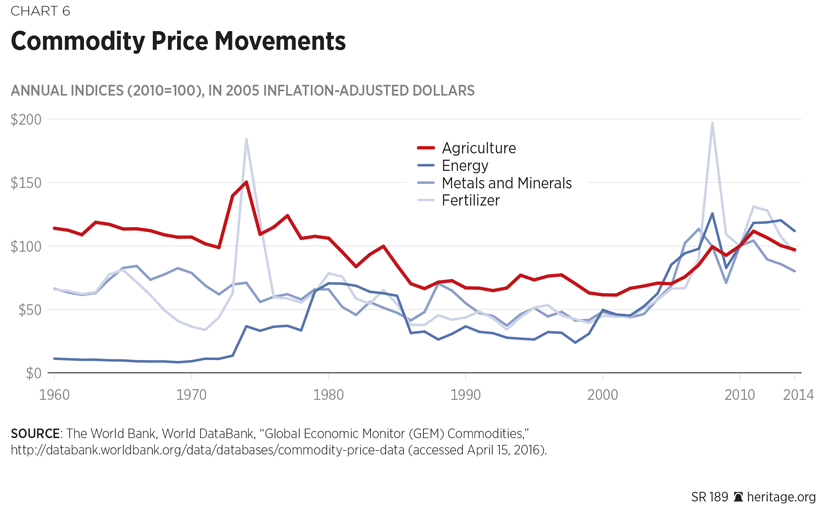 CHART 6

Commodity Price Movements

ANNUAL INDICES (2010=100), IN 2005 INFLATION-ADJUSTED DOLLARS

$200
$150
$100
$50
$0

Agriculture
Energy
Metals and Minerals
Fertilizer

1960
1970
1980
1990
2000
2010
2014

SOURCE: The World Bank, World DataBank, "Global Economic Monitor (GEM) Commodities," http://databank.worldbank.org/data/databases/commodity-price-data (accessed April 15, 2016).

SR 189 heritage.org